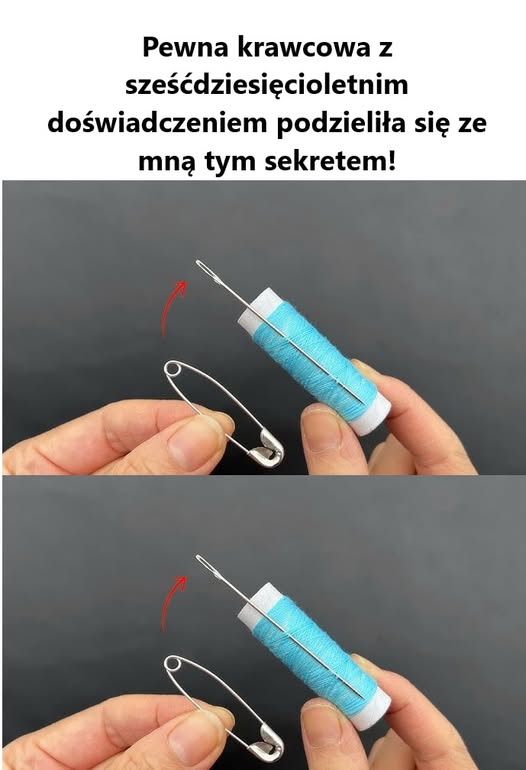 Pewna krawcowa z sześćdziesięcioletnim doświadczeniem podzieliła się ze mną tym sekretem!