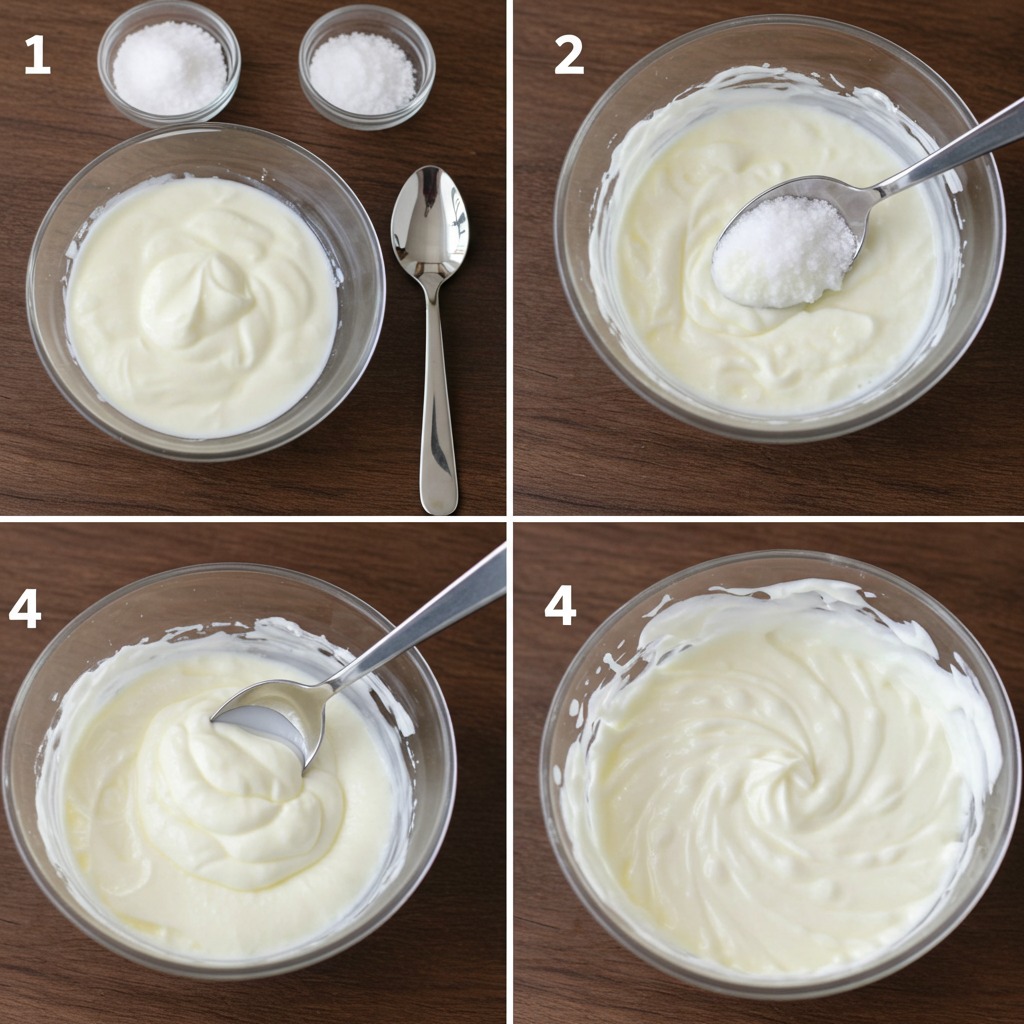 1

2

4

4